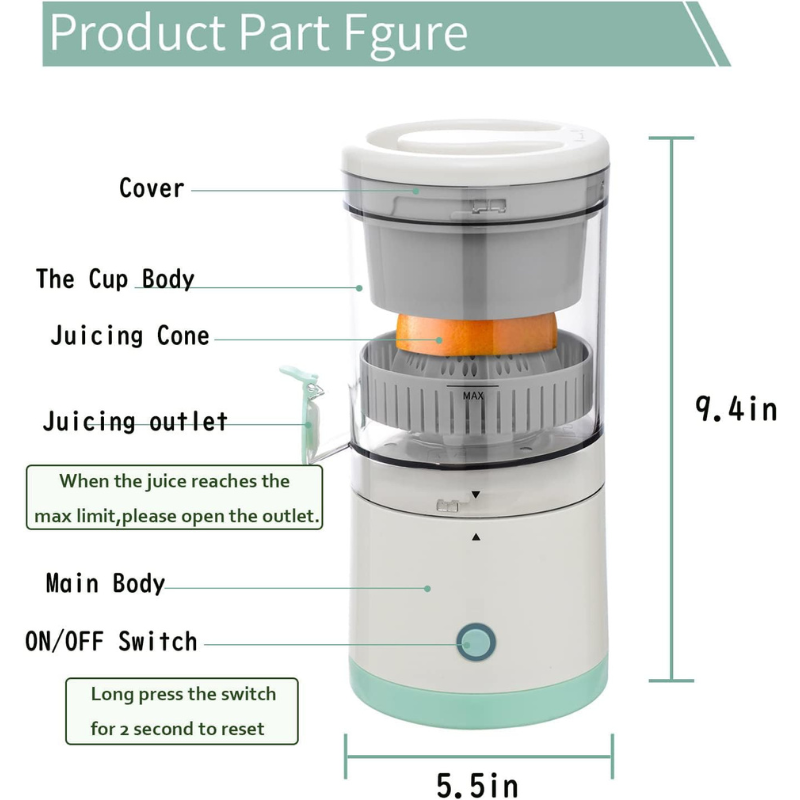 Product Part Fgure

Cover

The Cup Body

Juicing Cone

MAX

Juicing outlet

When the juice reaches the max limit,please open the outlet.

Main Body

ON/OFF Switch

Long press the switch for 2 second to reset

9.4in

5.5in