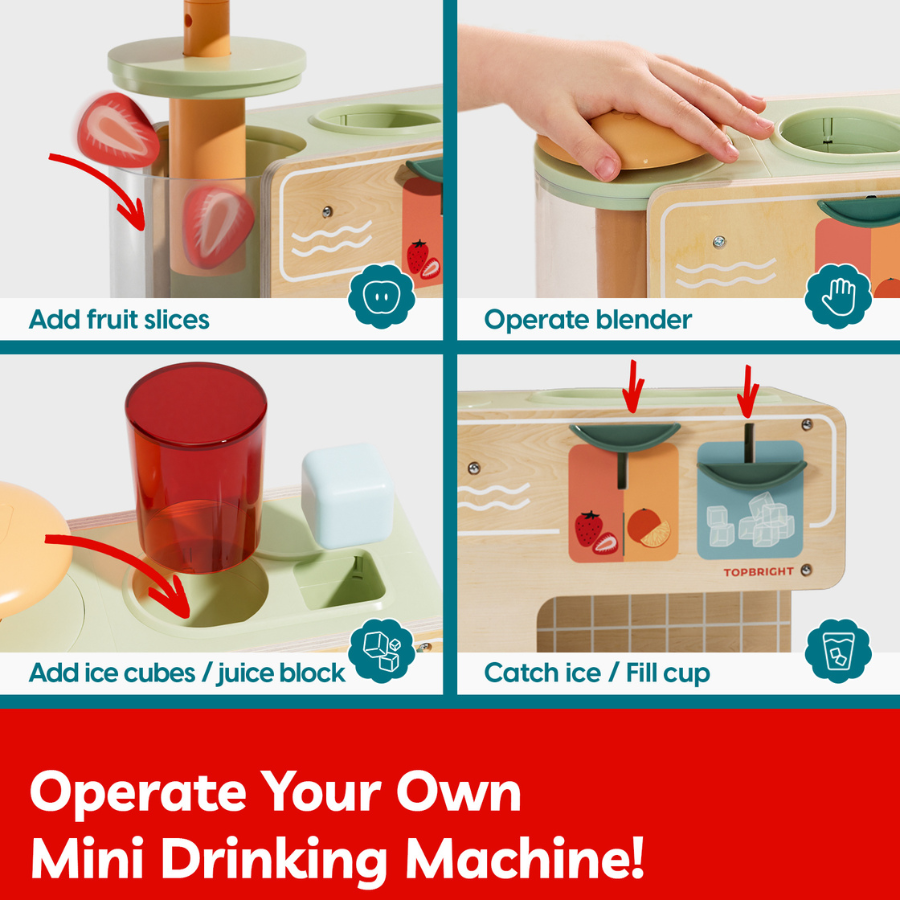 Add fruit slices

Operate blender

Add ice cubes / juice block

TOPBRIGHT

Catch ice / Fill cup

Operate Your Own
Mini Drinking Machine!