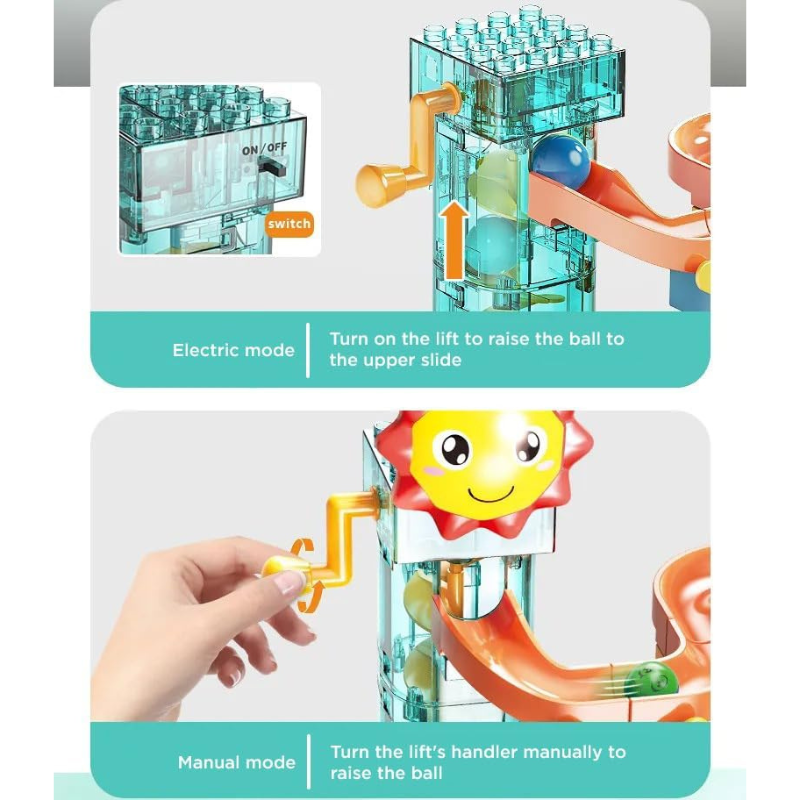 ON/OFF

switch

Electric mode

Turn on the lift to raise the ball to the upper slide

Manual mode

Turn the lift's handler manually to raise the ball