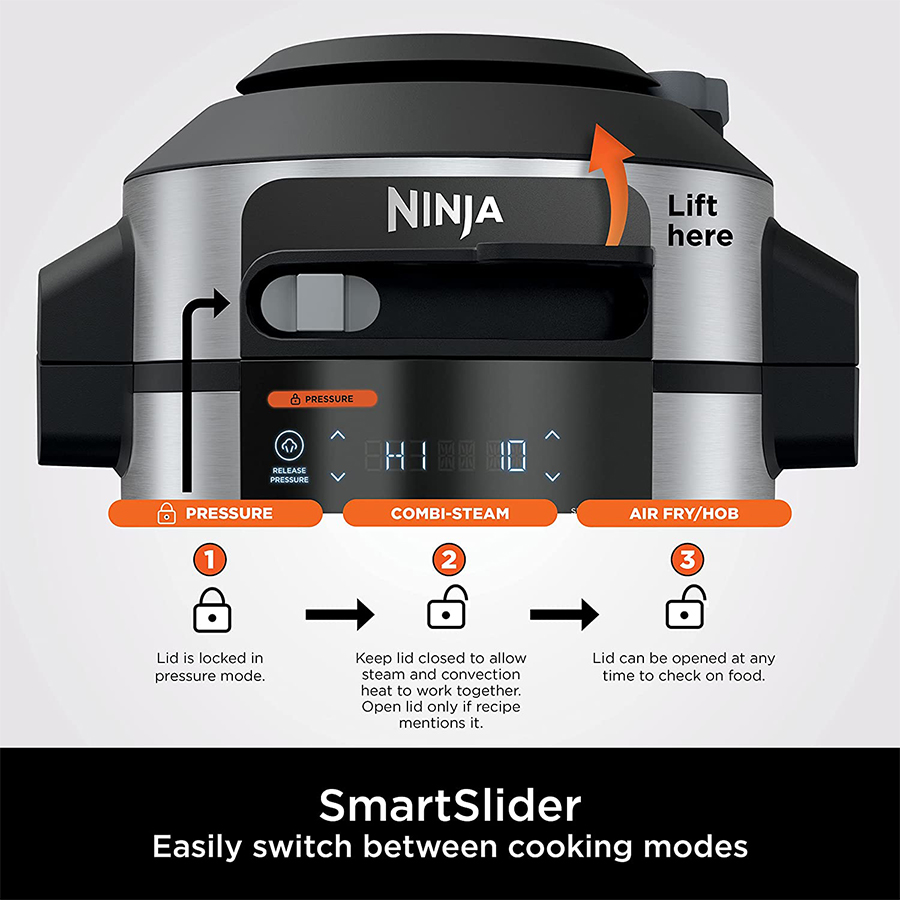 NINJA

Lift here

PRESSURE

RELEASE PRESSURE

HI 10

PRESSURE

COMBI-STEAM

AIR FRY/HOB

1

Lid is locked in pressure mode.

2

Keep lid closed to allow steam and convection heat to work together. Open lid only if recipe mentions it.

3

Lid can be opened at any time to check on food.

SmartSlider
Easily switch between cooking modes